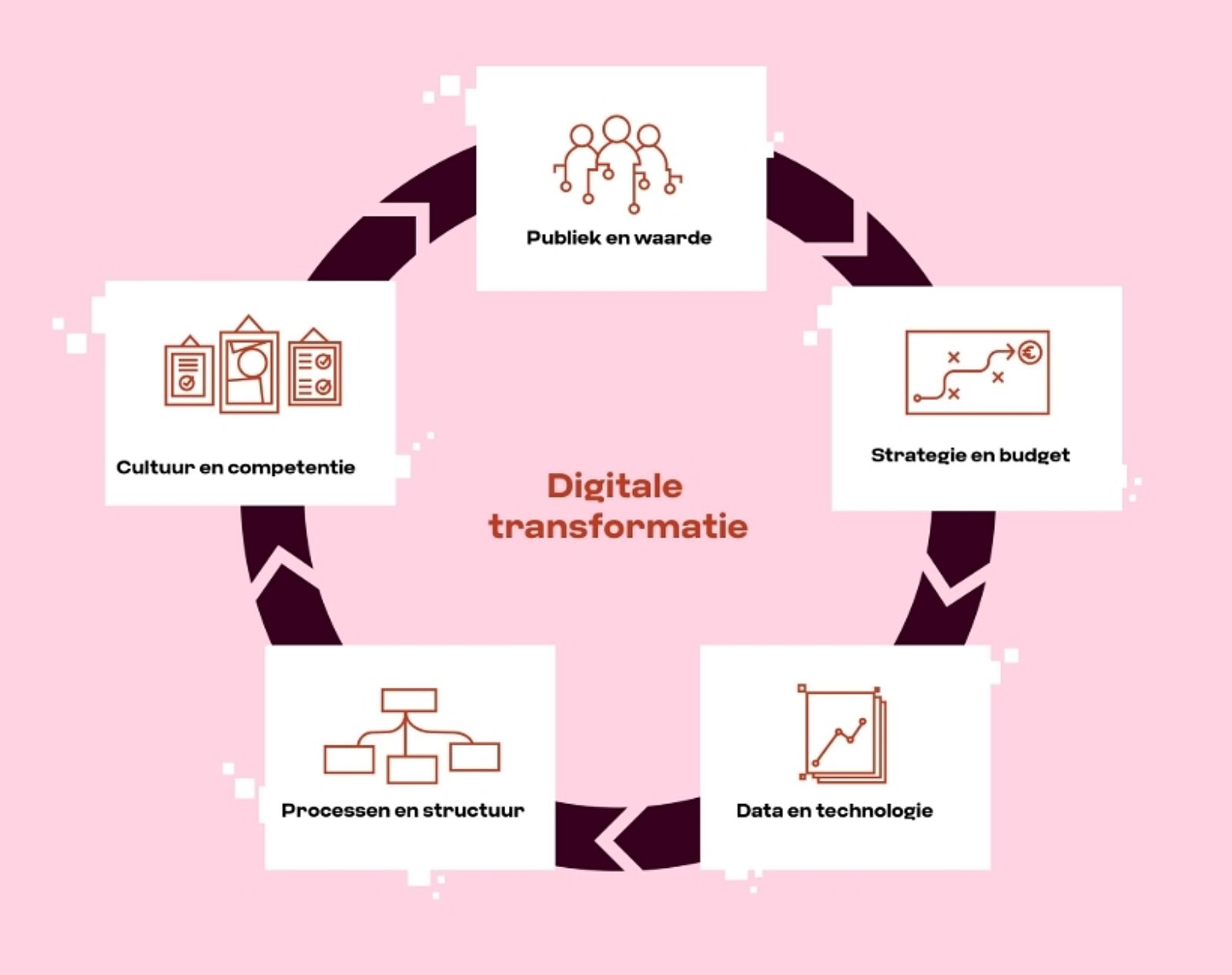 Publiek en waarde

Strategie en budget

Data en technologie

Processen en structuur

Cultuur en competentie

Digitale transformatie